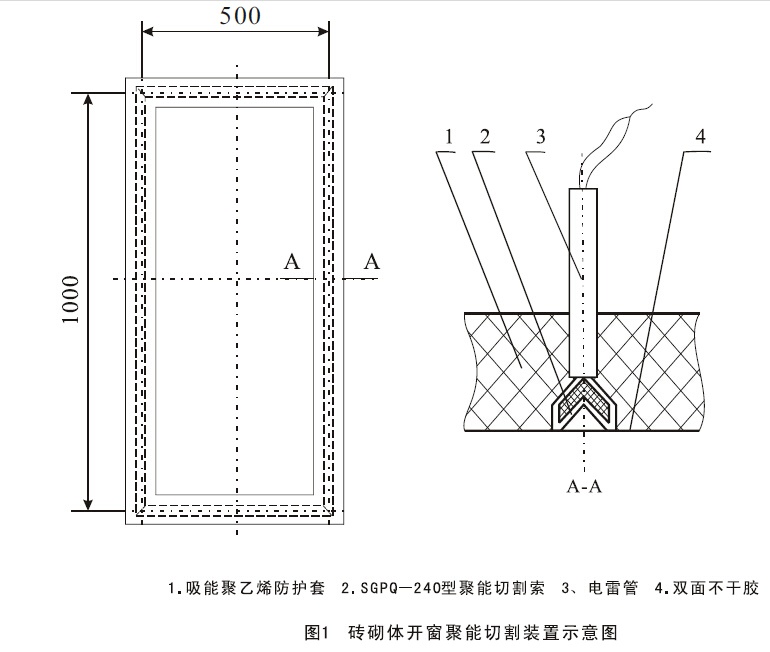 500

1000

A A

1 2 3 4

A-A

1.吸能聚乙烯防护套 2.SGPQ—240型聚能切割索 3、电雷管 4.双面不干胶

图1 砖砌体开窗聚能切割装置示意图